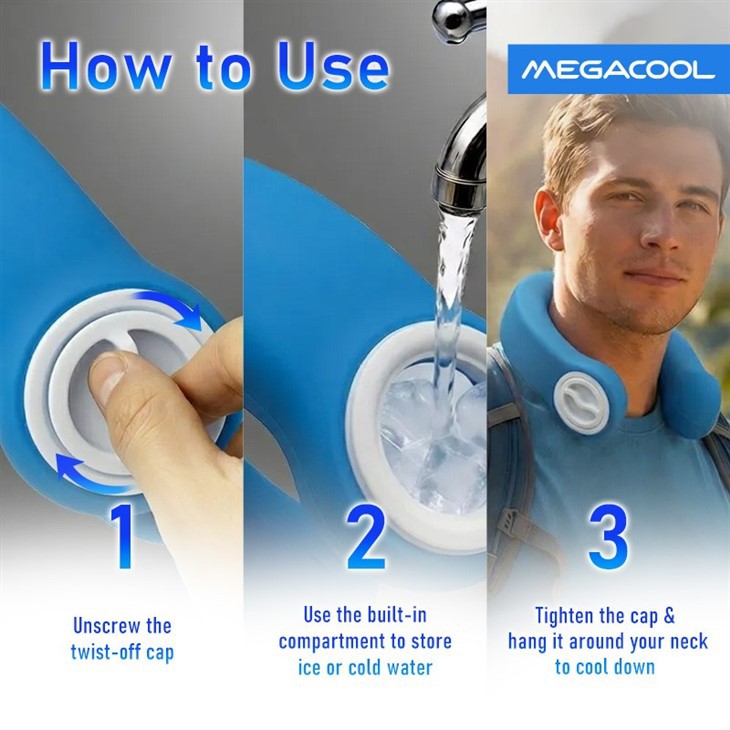 How to Use

MEGACOOL

1

Unscrew the twist-off cap

2

Use the built-in compartment to store ice or cold water

3

Tighten the cap & hang it around your neck to cool down